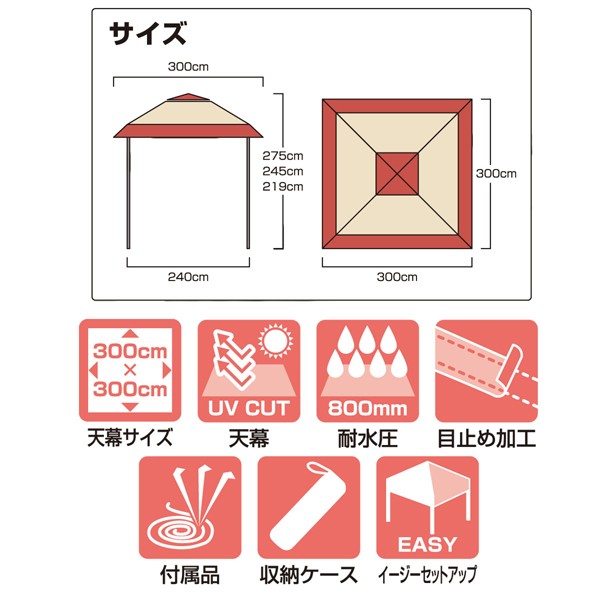 サイズ

300cm

275cm
245cm
219cm

240cm

300cm

300cm

300cm
×
300cm

天幕サイズ

UV CUT

天幕

800mm

耐水圧

目止め加工

付属品

収納ケース

EASY

イージーセットアップ