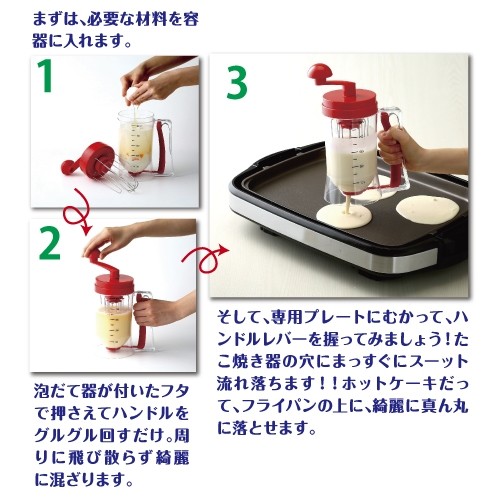 まずは、必要な材料を容器に入れます。

1

2

泡だて器が付いたフタで押さえてハンドルをグルグル回すだけ。周りに飛び散らず綺麗に混ざります。

3

そして、専用プレートにむかって、ハンドルレバーを握ってみましょう！たこ焼き器の穴にまっすぐにスーット流れ落ちます！！ホットケーキだって、フライパンの上に、綺麗に真ん丸に落とせます。