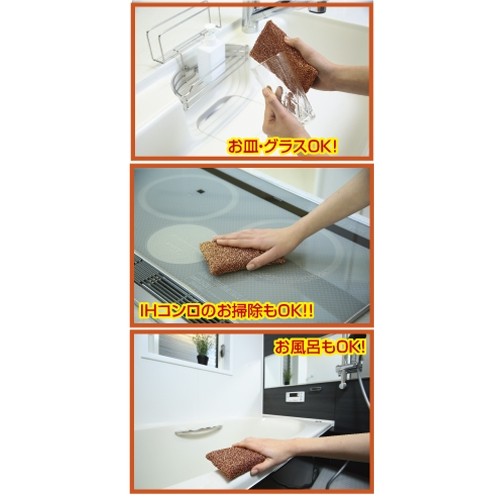 お皿・グラスOK!

IHコンロのお掃除もOK!!

お風呂もOK!