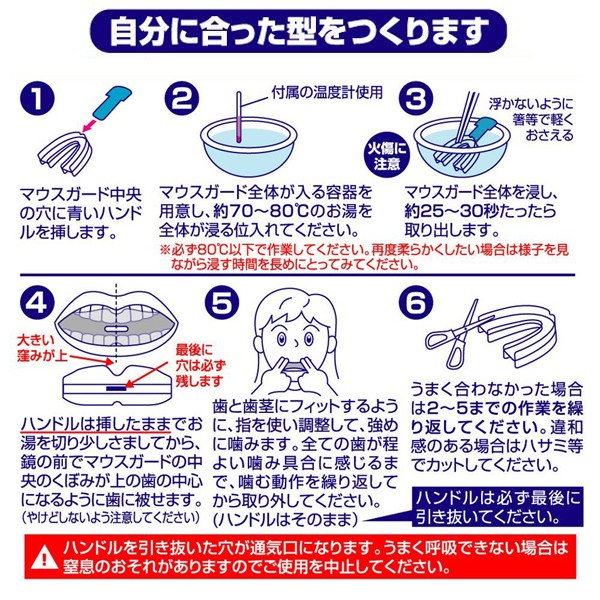 自分に合った型をつくります

1
マウスガード中央の穴に青いハンドルを挿します。

2
付属の温度計使用
マウスガード全体が入る容器を用意し、約70～80℃のお湯を全体が浸る位入れてください。

3
浮かないように箸等で軽くおさえる
火傷に注意
マウスガード全体を浸し、約25～30秒たったら取り出します。

※必ず80℃以下で作業してください。再度柔らかくしたい場合は様子を見ながら浸す時間を長めにとってみてください。

4
大きい窪みが上
最後に穴は必ず残します
ハンドルは挿したままでお湯を切り少しさましてから、鏡の前でマウスガードの中央のくぼみが上の歯の中心になるように歯に被せます。
(やけどしないよう注意してください)

5
歯と歯茎にフィットするように、指を使い調整して、強めに噛みます。全ての歯が程よい噛み具合に感じるまで、噛む動作を繰り返してから取り外してください。
(ハンドルはそのまま)

6
うまく合わなかった場合は2～5までの作業を繰り返してください。違和感のある場合はハサミ等でカットしてください。

ハンドルは必ず最後に引き抜いてください。

ハンドルを引き抜いた穴が通気口になります。うまく呼吸できない場合は窒息のおそれがありますのでご使用を中止してください。