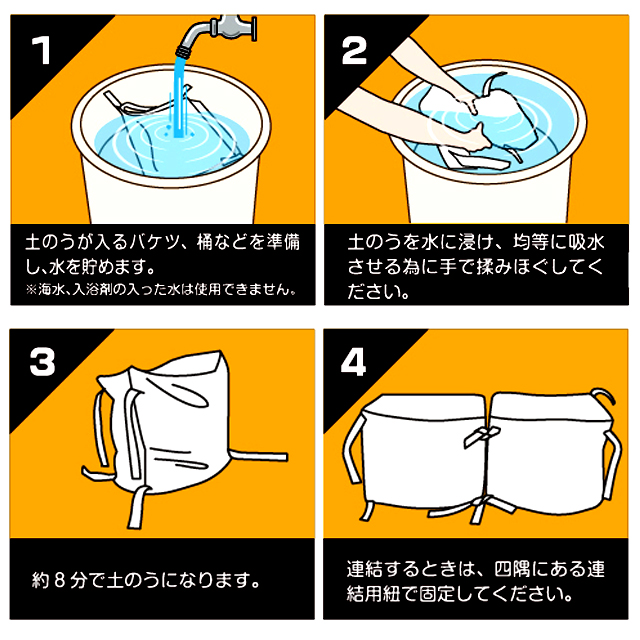 1

土のうが入るバケツ、桶などを準備し､水を貯めます。
※海水､入浴剤の入った水は使用できません。

2

土のうを水に浸け、均等に吸水させる為に手で揉みほぐしてください。

3

約８分で土のうになります。

4

連結するときは、四隅にある連結用紐で固定してください。