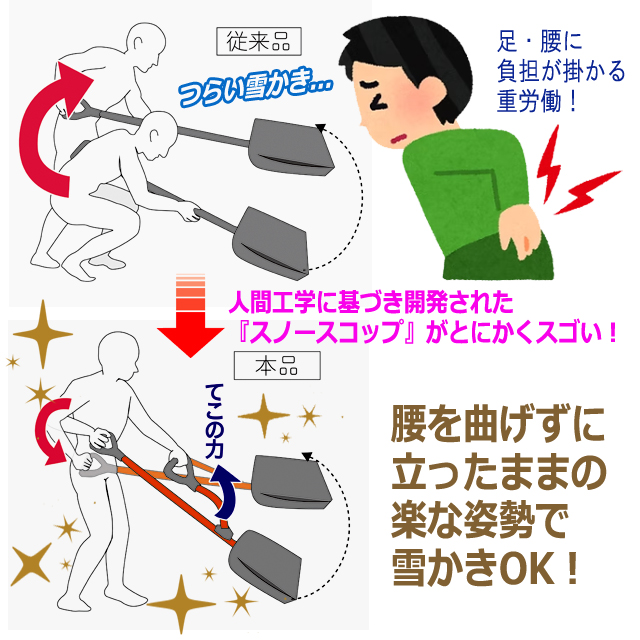 従来品

つらい雪かき…

足・腰に
負担が掛かる
重労働！

人間工学に基づき開発された
『スノースコップ』がとにかくスゴい！

本品

てこの力

腰を曲げずに
立ったままの
楽な姿勢で
雪かきOK！