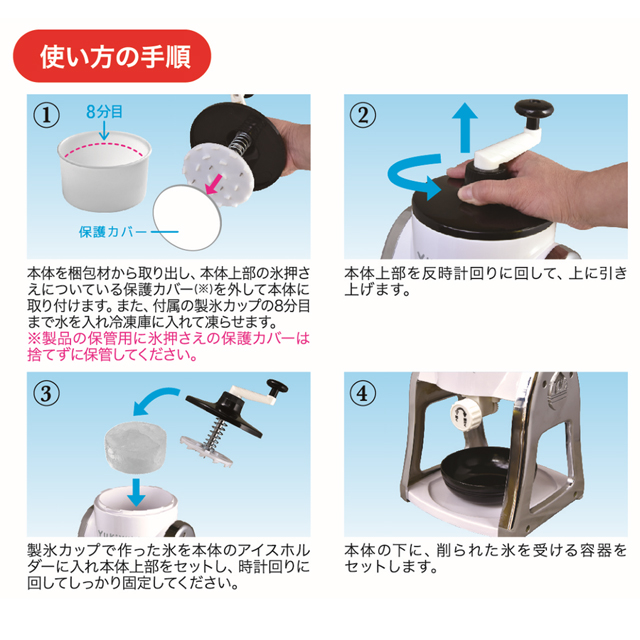 使い方の手順

①
8分目
保護カバー

本体を梱包材から取り出し、本体上部の氷押さえについている保護カバー(※)を外して本体に取り付けます。また、付属の製氷カップの8分目まで水を入れ冷凍庫に入れて凍らせます。
※製品の保管用に氷押さえの保護カバーは捨てずに保管してください。

②

本体上部を反時計回りに回して、上に引き上げます。

③

製氷カップで作った氷を本体のアイスホルダーに入れ本体上部をセットし、時計回りに回してしっかり固定してください。

④

本体の下に、削られた氷を受ける容器をセットします。