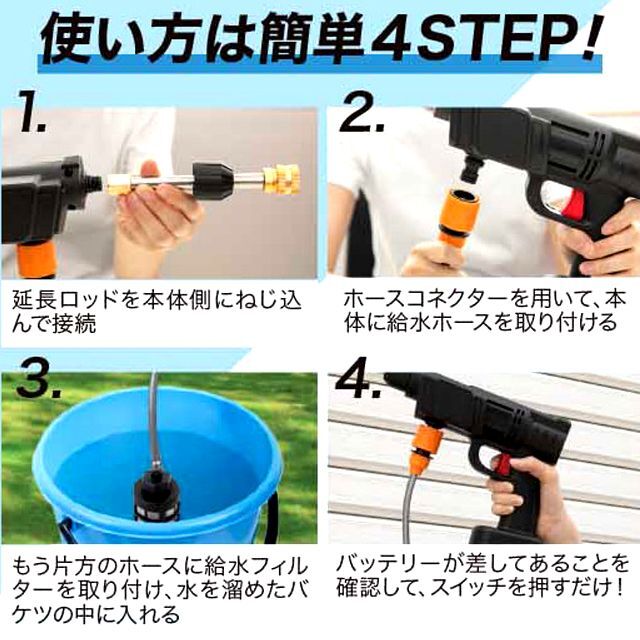 使い方は簡単4STEP!

1.

延長ロッドを本体側にねじ込んで接続

2.

ホースコネクターを用いて、本体に給水ホースを取り付ける

3.

もう片方のホースに給水フィルターを取り付け、水を溜めたバケツの中に入れる

4.

バッテリーが差してあることを確認して、スイッチを押すだけ!