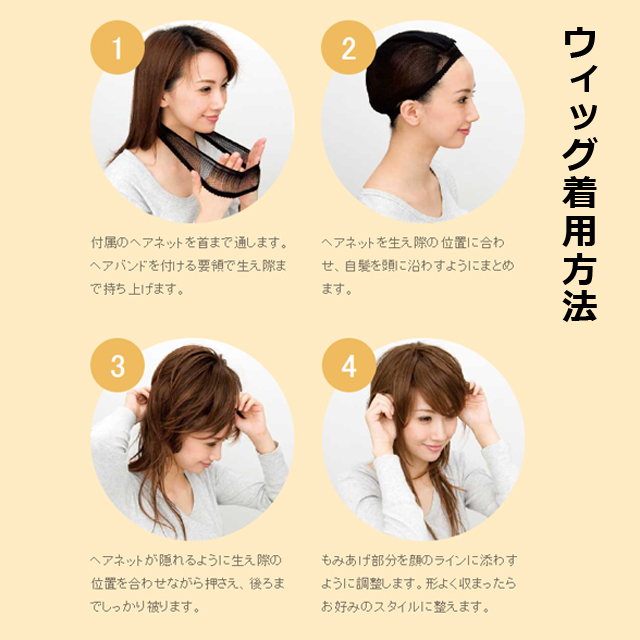 ウィッグ着用方法

1

付属のヘアネットを首まで通します。ヘアバンドを付ける要領で生え際まで持ち上げます。

2

ヘアネットを生え際の位置に合わせ、自髪を頭に沿わすようにまとめます。

3

ヘアネットが隠れるように生え際の位置を合わせながら押さえ、後ろまでしっかり被ります。

4

もみあげ部分を顔のラインに添わすように調整します。形よく収まったらお好みのスタイルに整えます。