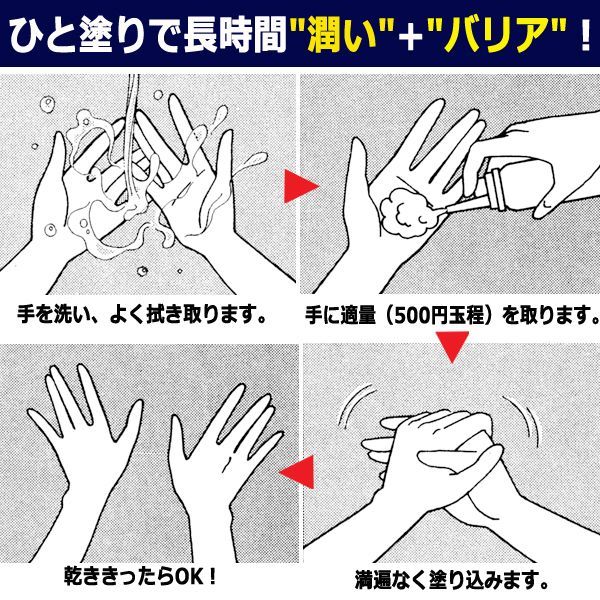 ひと塗りで長時間"潤い"+"バリア"！

手を洗い、よく拭き取ります。

手に適量（500円玉程）を取ります。

満遍なく塗り込みます。

乾ききったらOK！