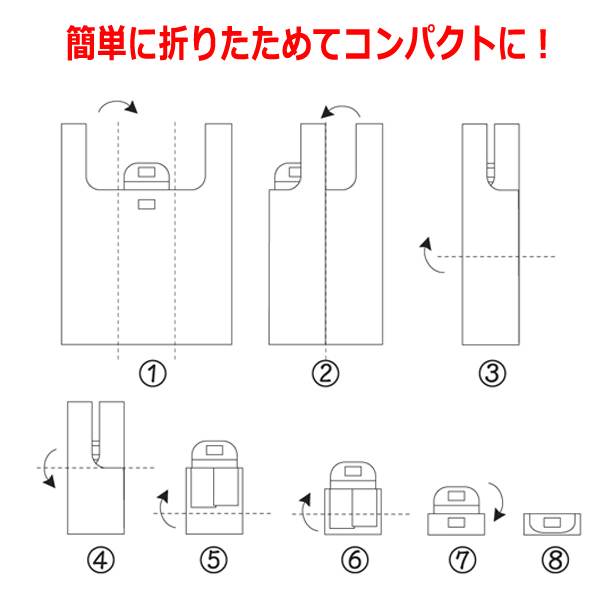 簡単に折りたためてコンパクトに！

①

②

③

④

⑤

⑥

⑦

⑧