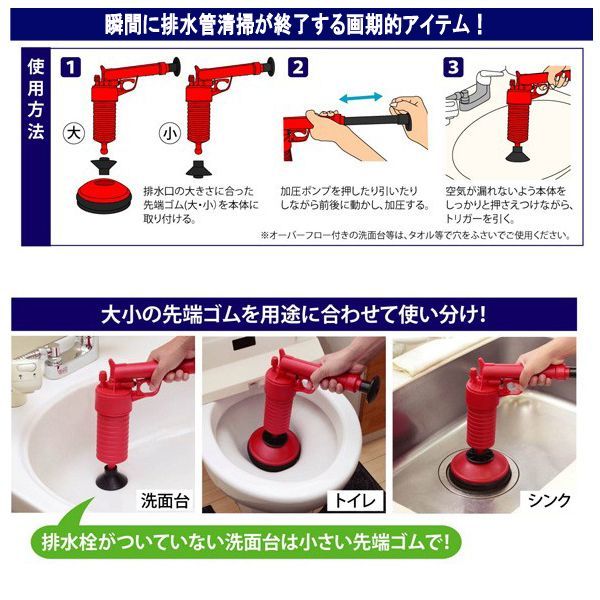 瞬間に排水管清掃が終了する画期的アイテム！

使用方法

1

大

小

排水口の大きさに合った先端ゴム(大・小)を本体に取り付ける。

2

加圧ポンプを押したり引いたりしながら前後に動かし、加圧する。

3

空気が漏れないよう本体をしっかりと押さえつけながら、トリガーを引く。

※オーバーフロー付きの洗面台等は、タオル等で穴をふさいでご使用ください。

大小の先端ゴムを用途に合わせて使い分け！

洗面台

トイレ

シンク

排水栓がついていない洗面台は小さい先端ゴムで！